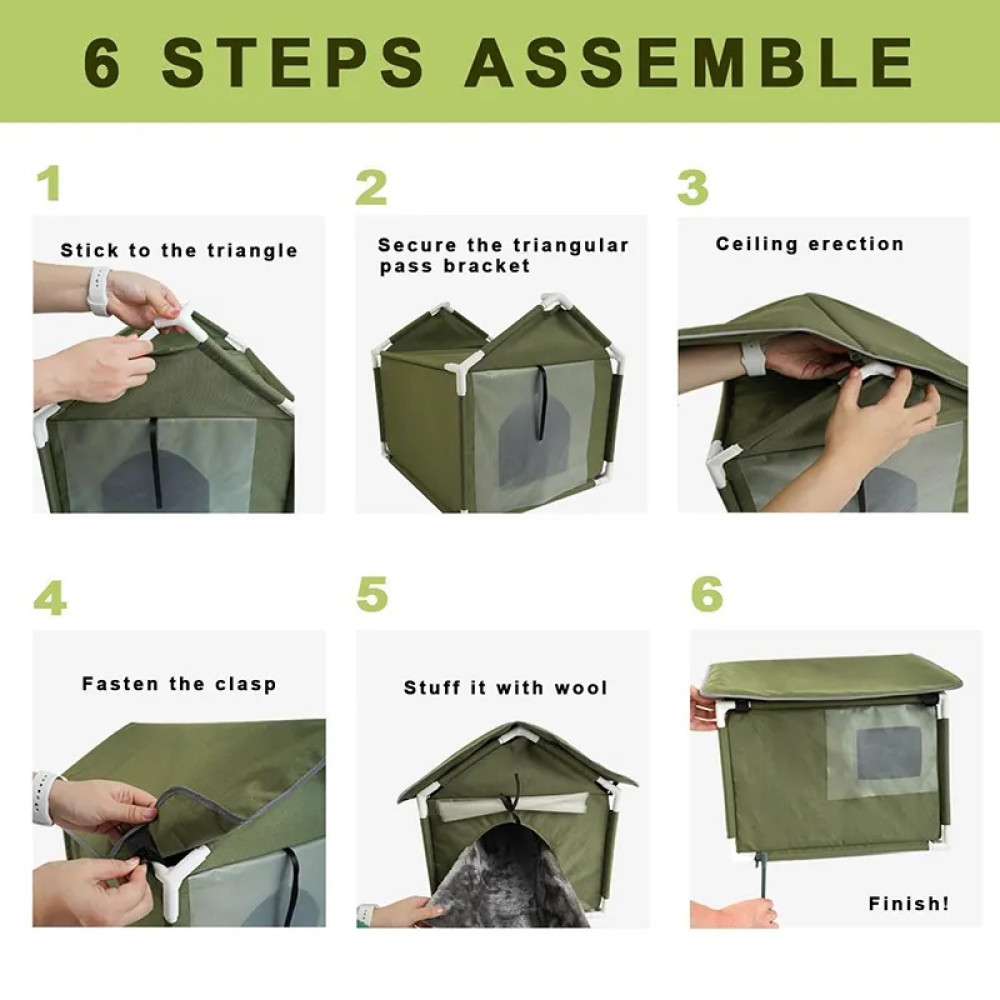 6 STEPS ASSEMBLE

1

Stick to the triangle

2

Secure the triangular pass bracket

3

Ceiling erection

4

Fasten the clasp

5

Stuff it with wool

6

Finish!